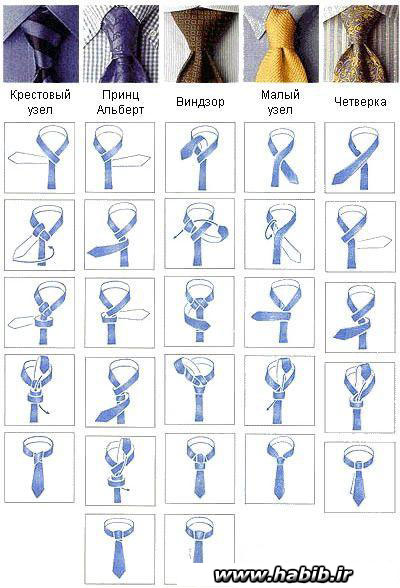 Крестовый узел

Принц Альберт

Виндзор

Малый узел

Четверка

www.habib.ir